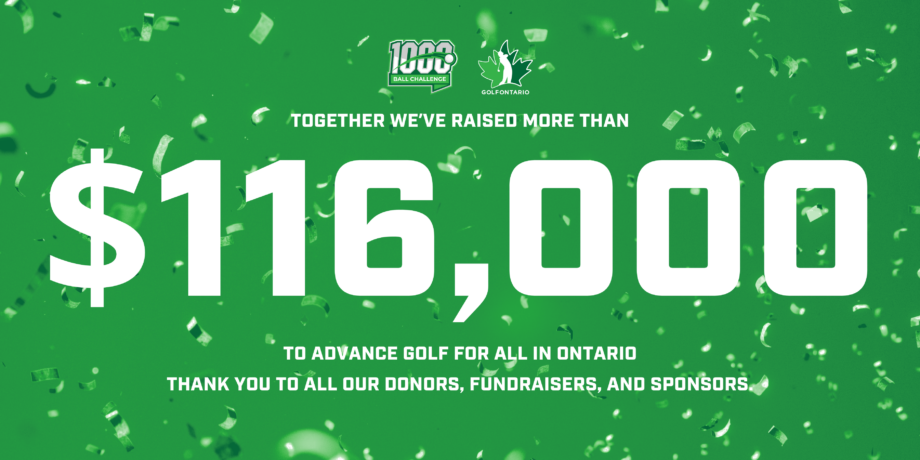 1000 BALL CHALLENGE

GOLFONTARIO

TOGETHER WE'VE RAISED MORE THAN

$116,000

TO ADVANCE GOLF FOR ALL IN ONTARIO

THANK YOU TO ALL OUR DONORS, FUNDRAISERS, AND SPONSORS.